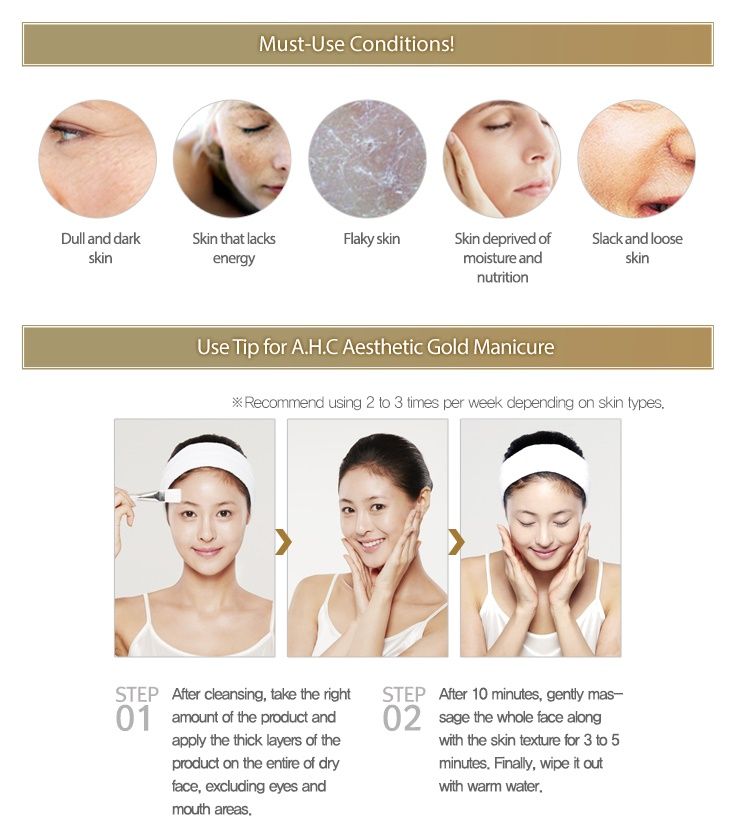 Must-Use Conditions!

Dull and dark skin

Skin that lacks energy

Flaky skin

Skin deprived of moisture and nutrition

Slack and loose skin

Use Tip for A.H.C Aesthetic Gold Manicure

※Recommend using 2 to 3 times per week depending on skin types.

STEP 01 After cleansing, take the right amount of the product and apply the thick layers of the product on the entire of dry face, excluding eyes and mouth areas.

STEP 02 After 10 minutes, gently massage the whole face along with the skin texture for 3 to 5 minutes. Finally, wipe it out with warm water.